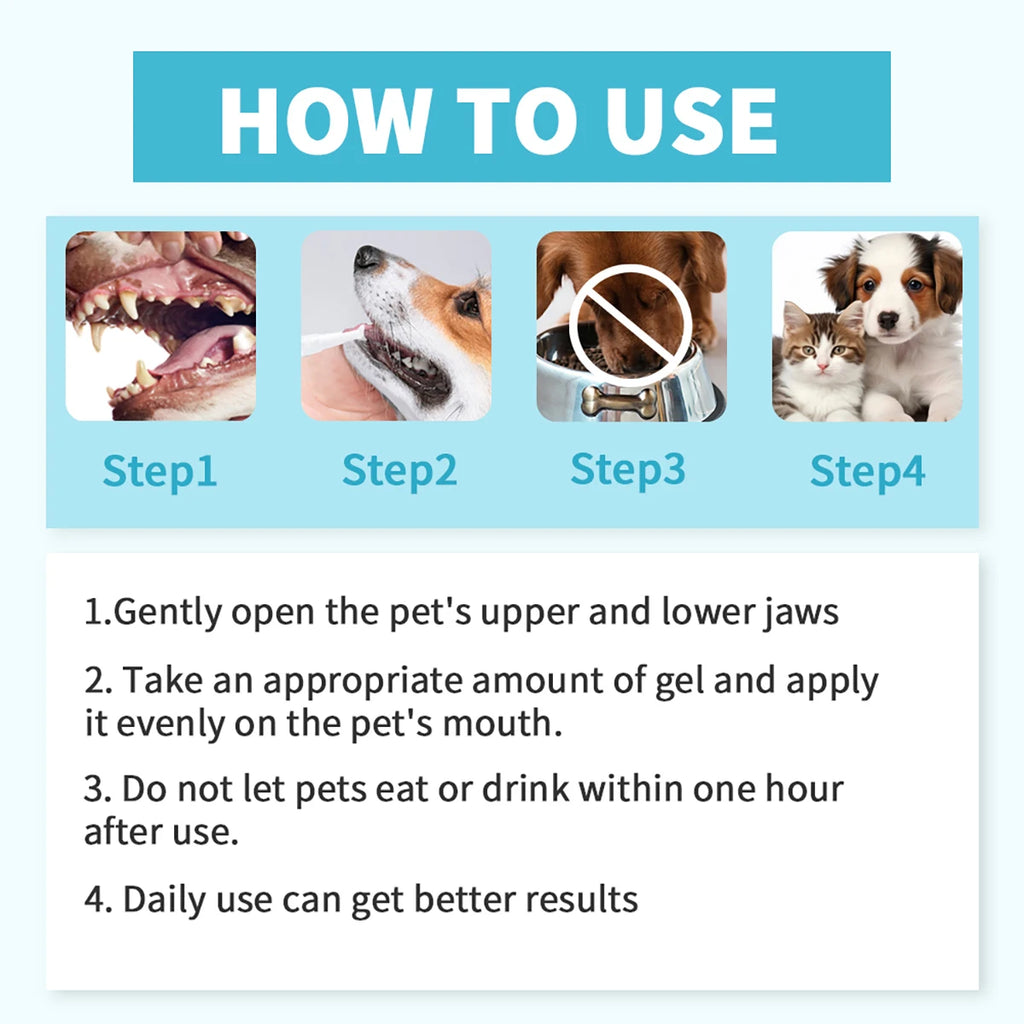 HOW TO USE

Step1

Step2

Step3

Step4

1.Gently open the pet's upper and lower jaws

2. Take an appropriate amount of gel and apply it evenly on the pet's mouth.

3. Do not let pets eat or drink within one hour after use.

4. Daily use can get better results